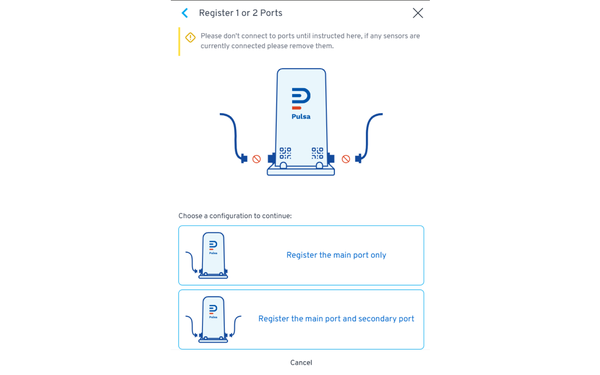 Register 1 or 2 Ports

Please don't connect to ports until instructed here, if any sensors are currently connected please remove them.

Pulsa

Choose a configuration to continue:

Pulsa

Register the main port only

Pulsa

Register the main port and secondary port

Cancel